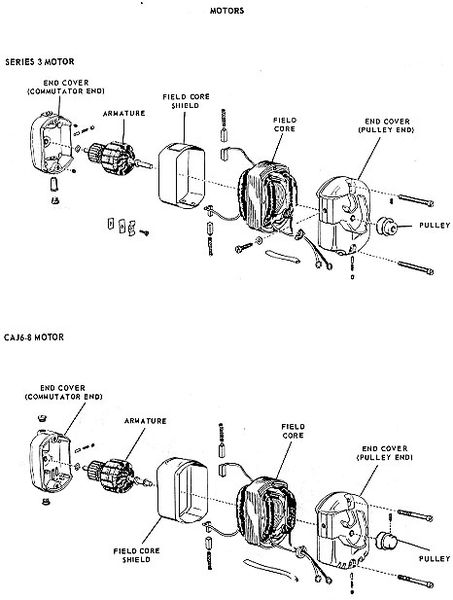 MOTORS

SERIES 3 MOTOR

END COVER (COMMUTATOR END)

ARMATURE

FIELD CORE SHIELD

FIELD CORE

END COVER (PULLEY END)

PULLEY

CAJ6-8 MOTOR

END COVER (COMMUTATOR END)

ARMATURE

FIELD CORE

END COVER (PULLEY END)

FIELD CORE SHIELD

PULLEY